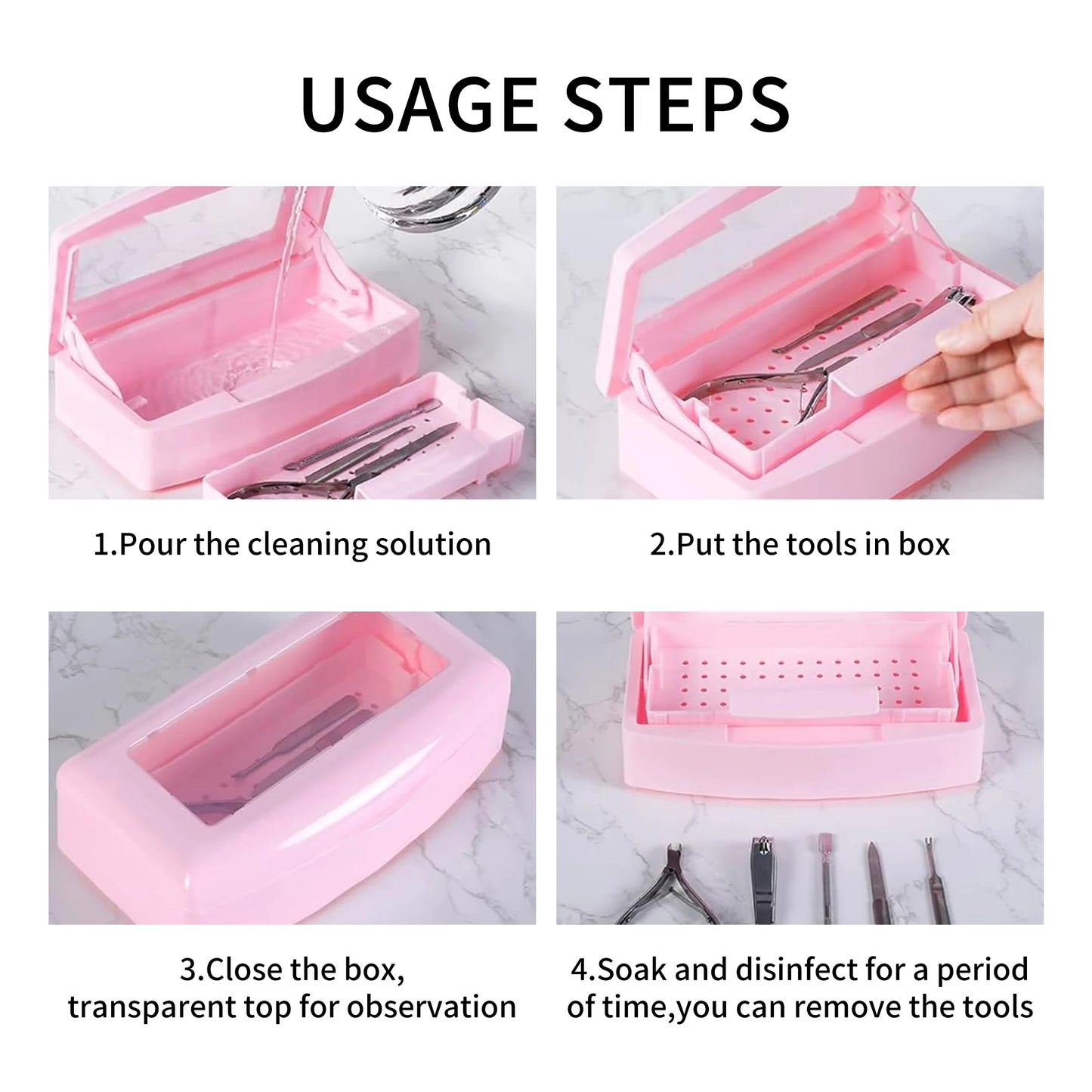 USAGE STEPS

1.Pour the cleaning solution

2.Put the tools in box

3.Close the box, transparent top for observation

4.Soak and disinfect for a period of time,you can remove the tools